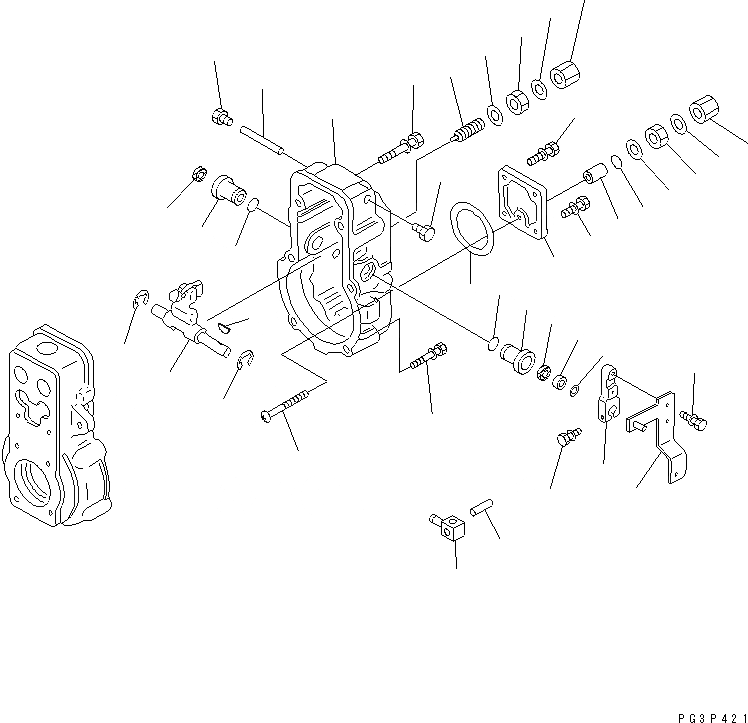 PG3P421