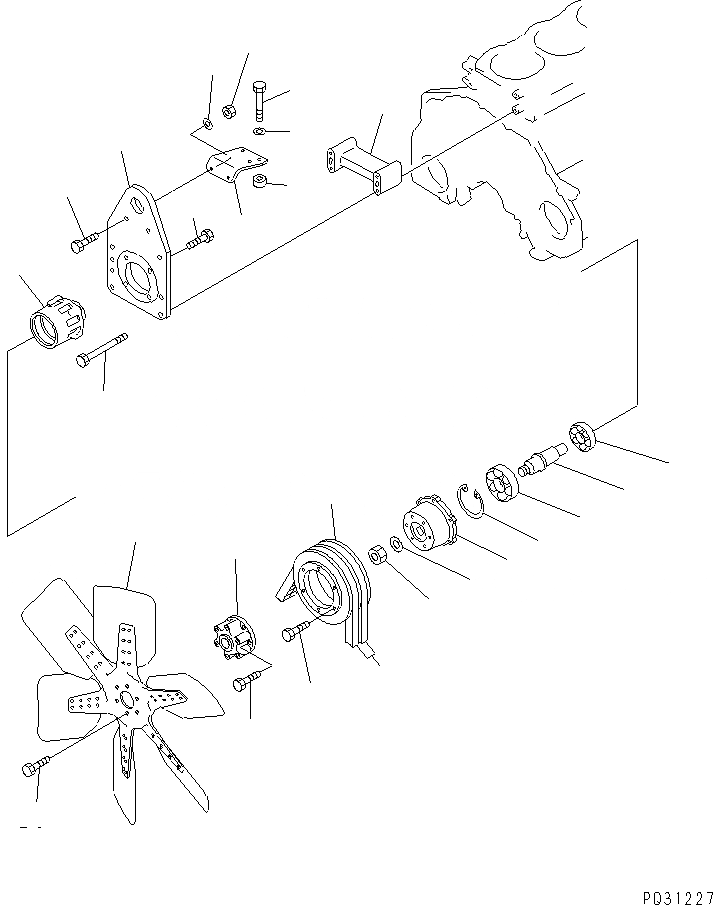 PQ31227