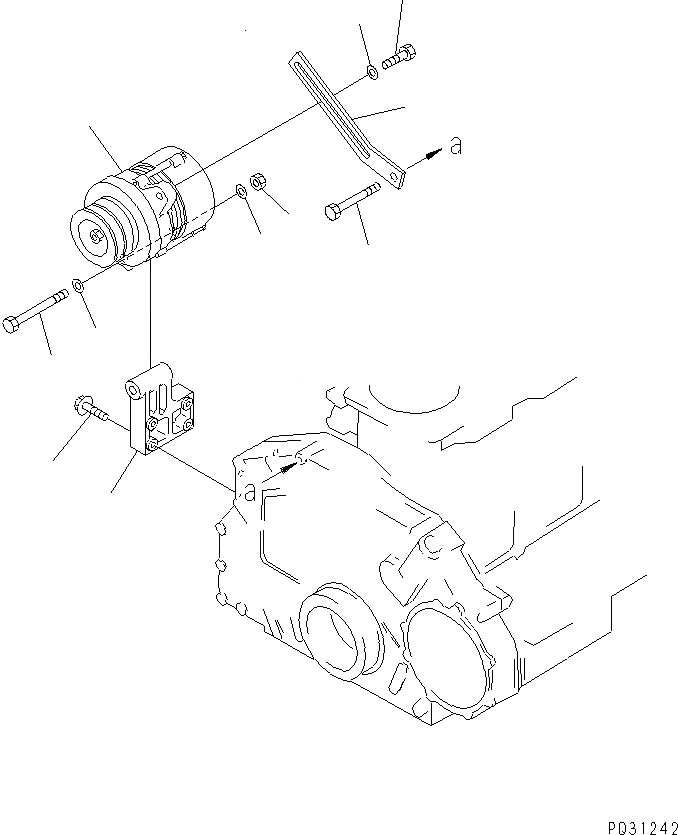 a

a

P031242