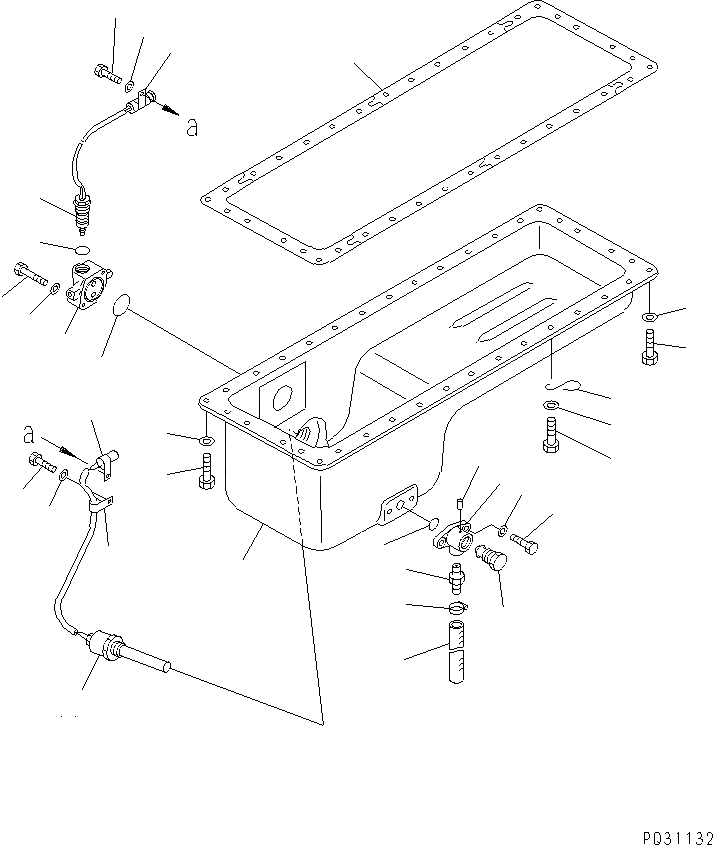 a

a

PQ31132