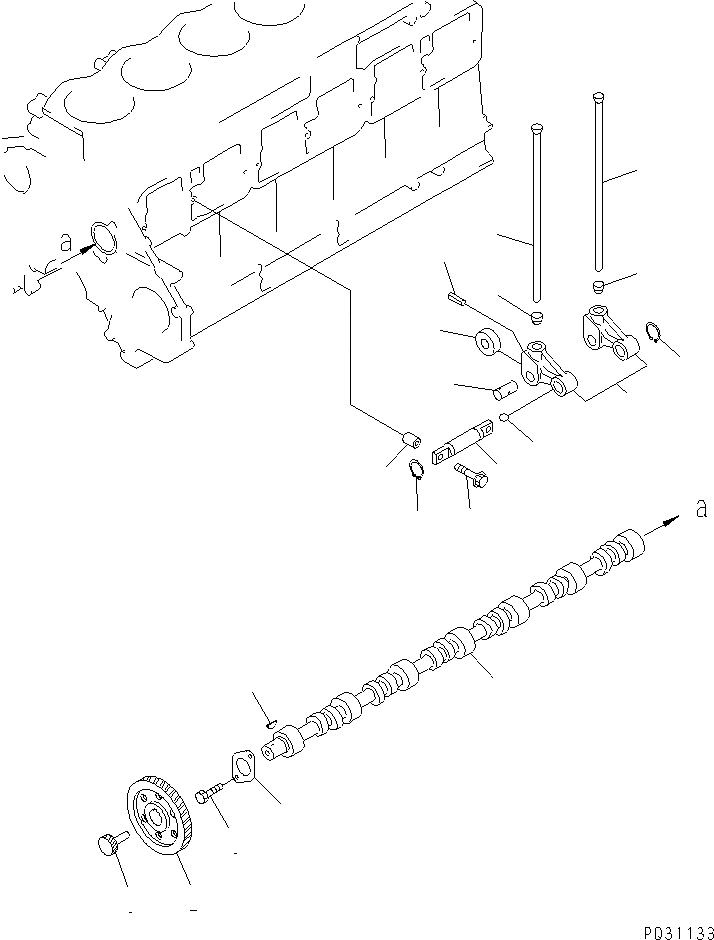 a

a

PD31133