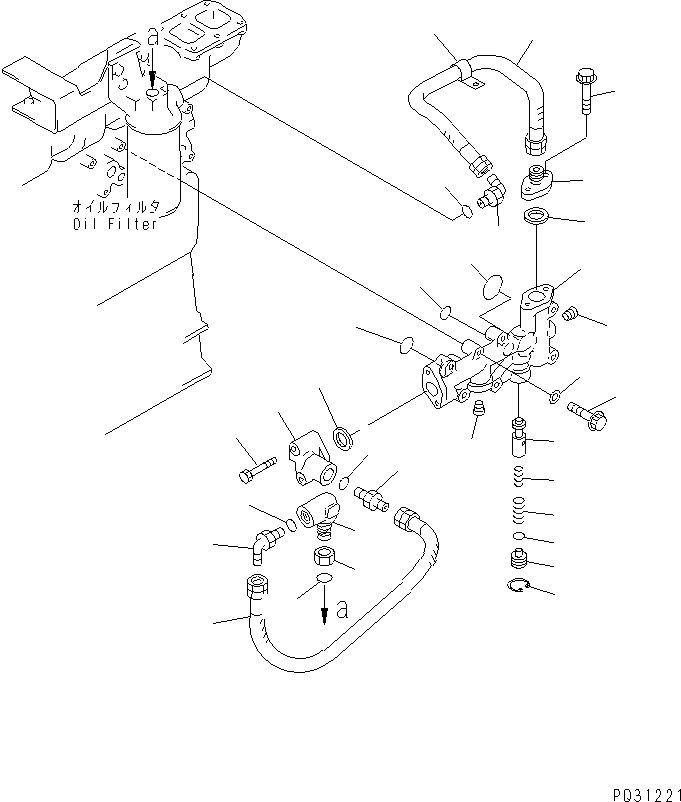 a

オイルフィルタ
Oil Filter

a

PQ31221