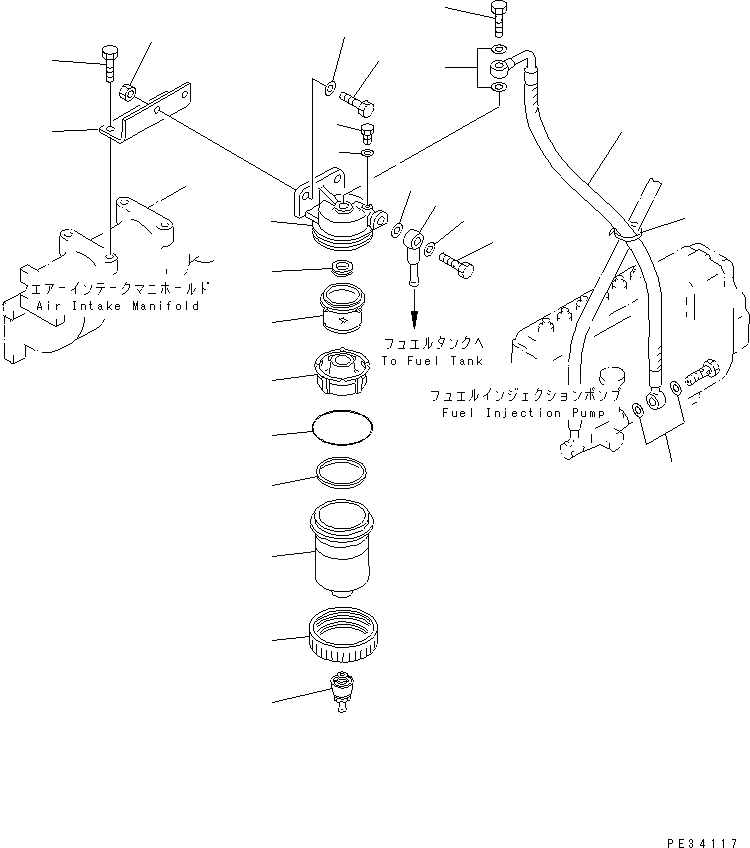 エアーインテークマニホールド
Air Intake Manifold

フュエルタンクへ
To Fuel Tank

フュエルインジェクションポンプ
Fuel Injection Pump

PE34117