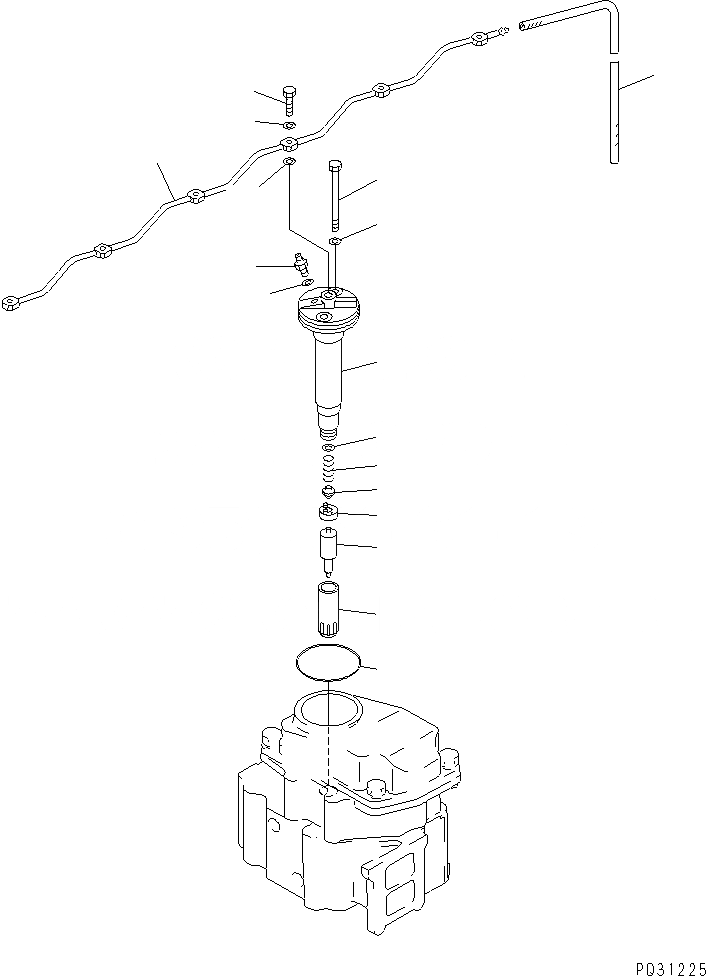 P031225