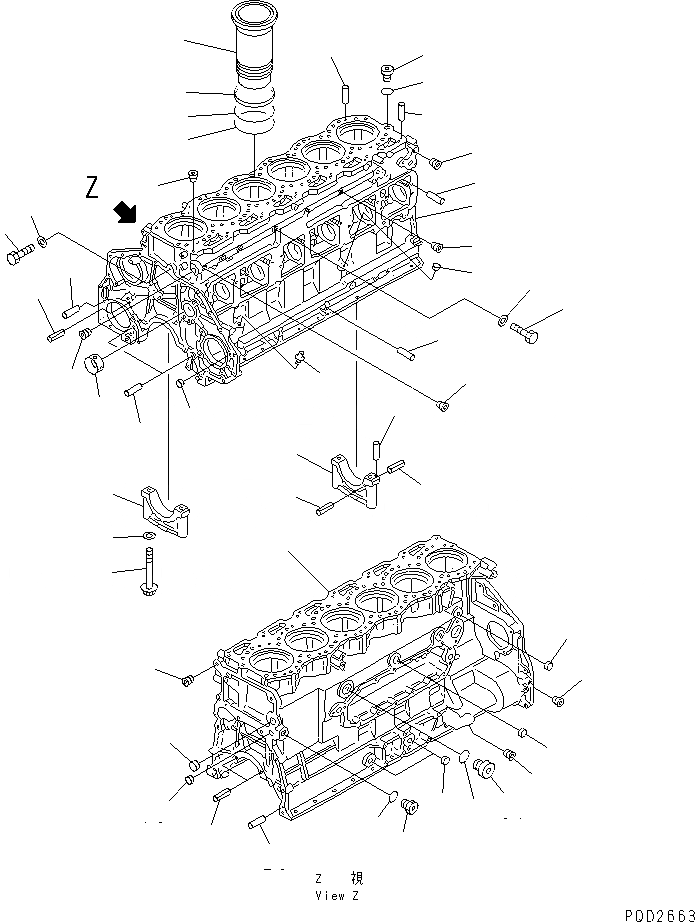 Z

Z 視
View Z

P0D2663