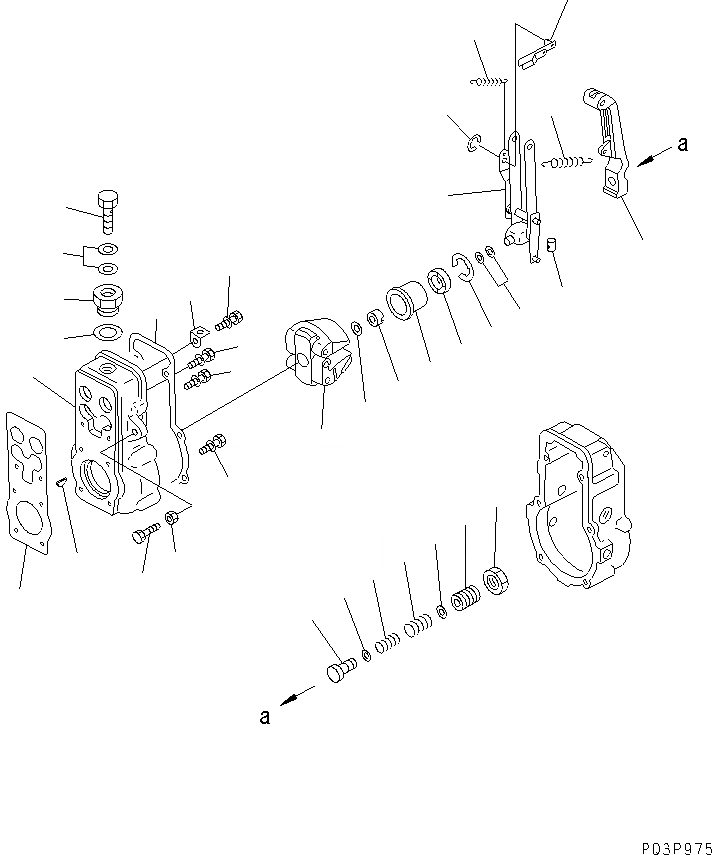 a

a

P03P975