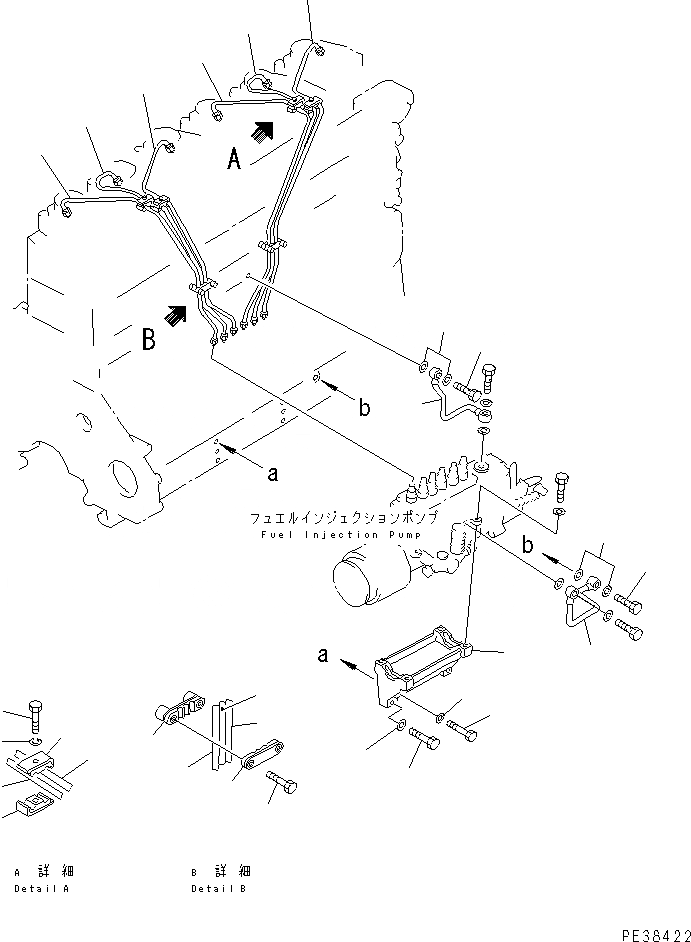 A

B

b

a

フュエルインジェクションポンプ
Fuel Injection Pump

b

a

A 詳細
Detail A

B 詳細
Detail B

PE38422