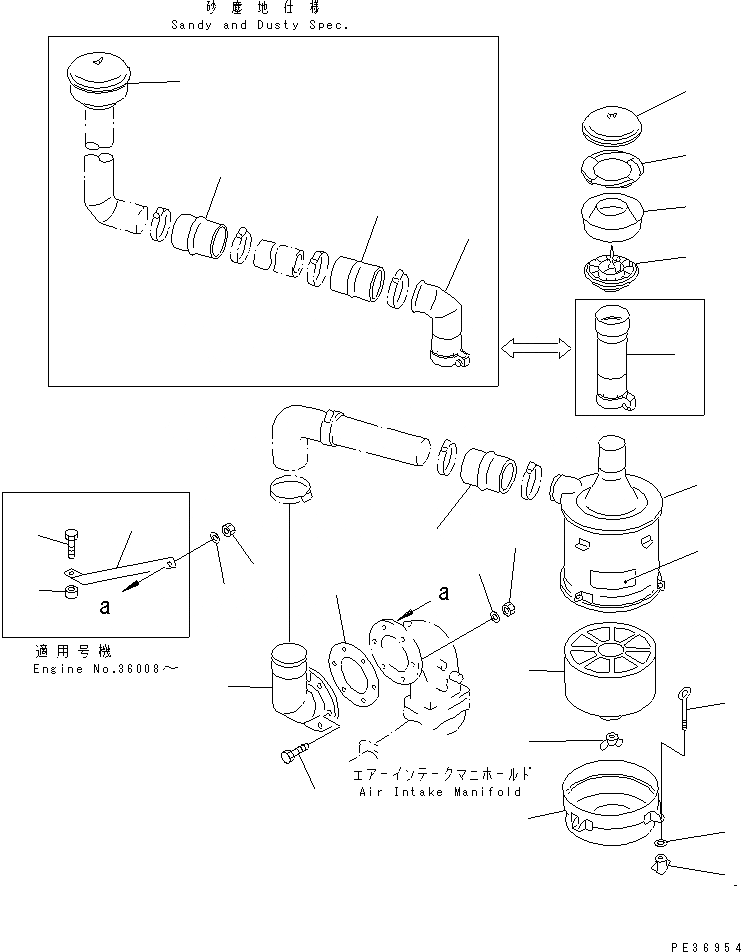 砂塵地仕様
Sandy and Dusty Spec.

a

適用号機
Engine No.36008～

a

エアーインテークマニホールド
Air Intake Manifold

PE36954