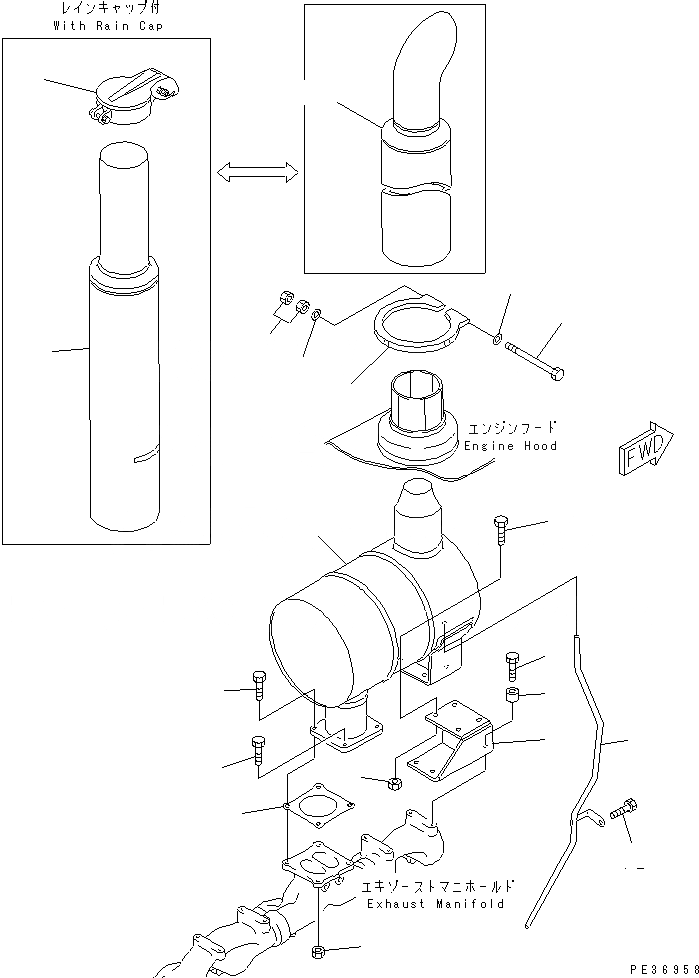 レインキャップ付
With Rain Cap

エンジンフード
Engine Hood

FWD

エキゾーストマニホールド
Exhaust Manifold

PE36958