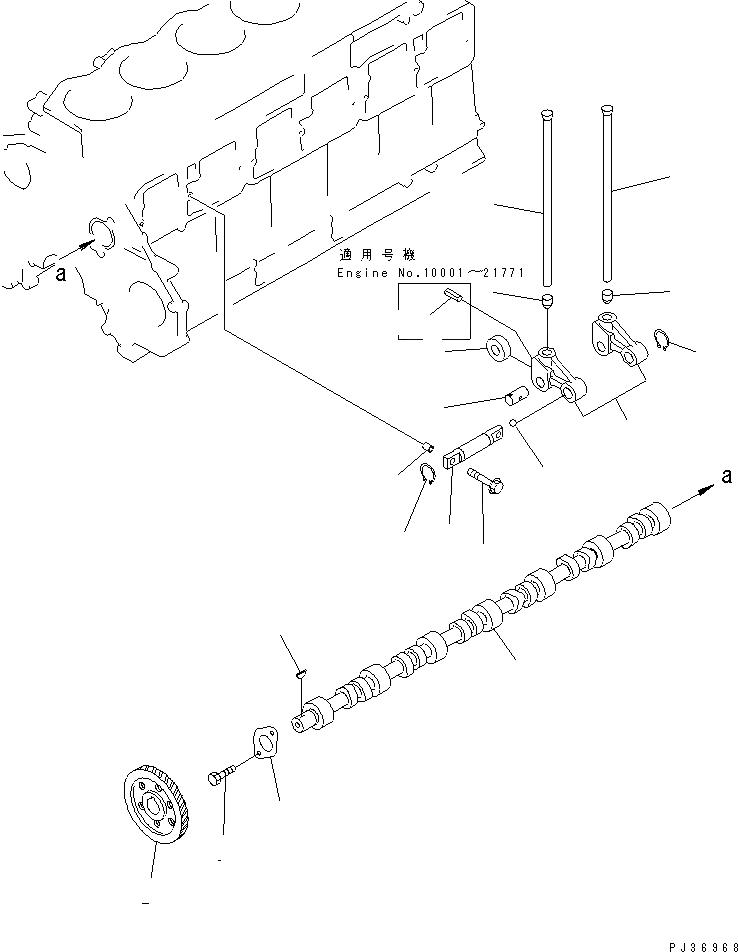 a

適用号機
Engine No.10001～21771

a

PJ36968