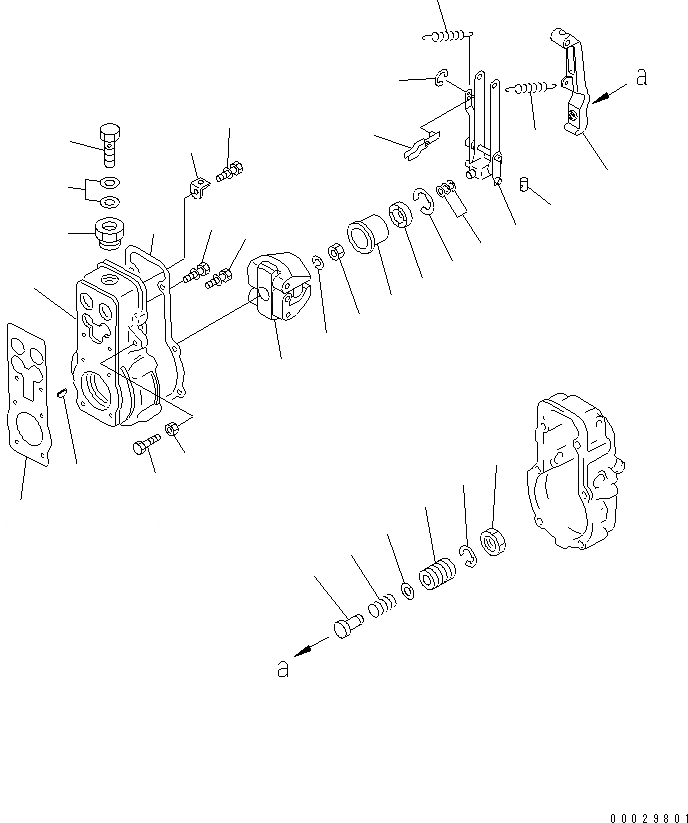 a

a

00029801