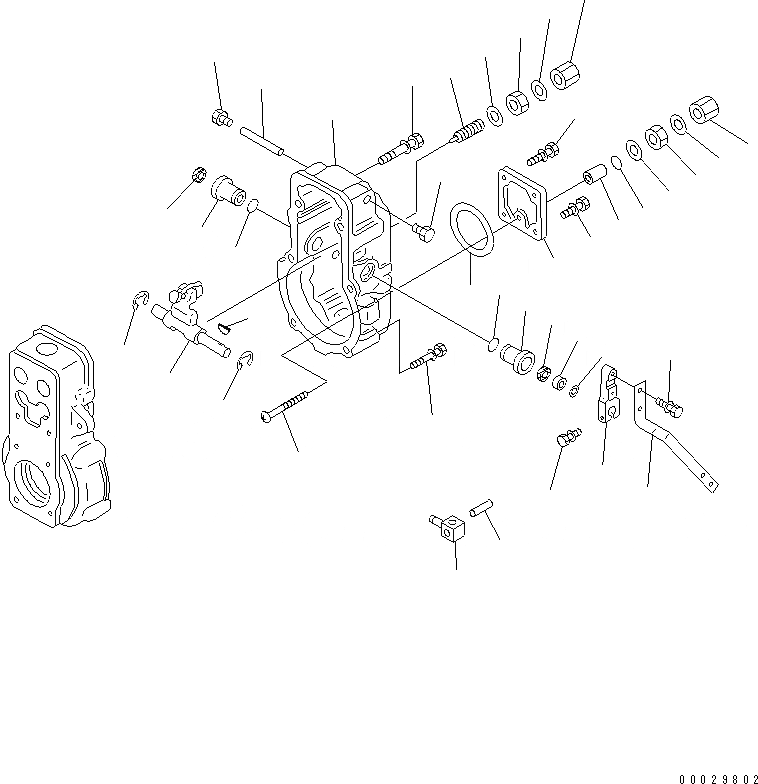 00029802