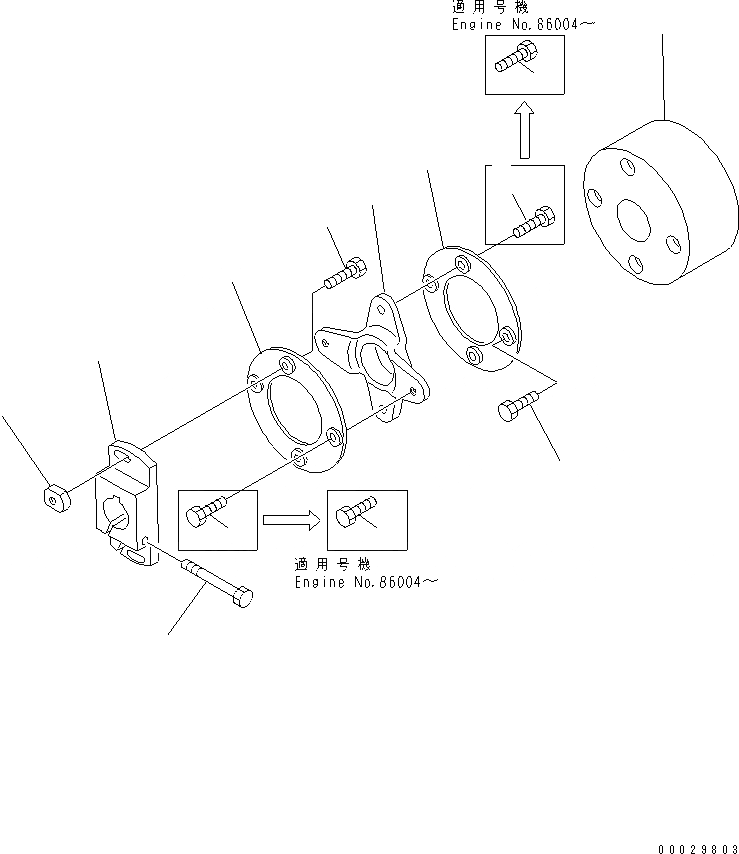 適用号機
Engine No.86004～

適用号機
Engine No.86004～

00029803