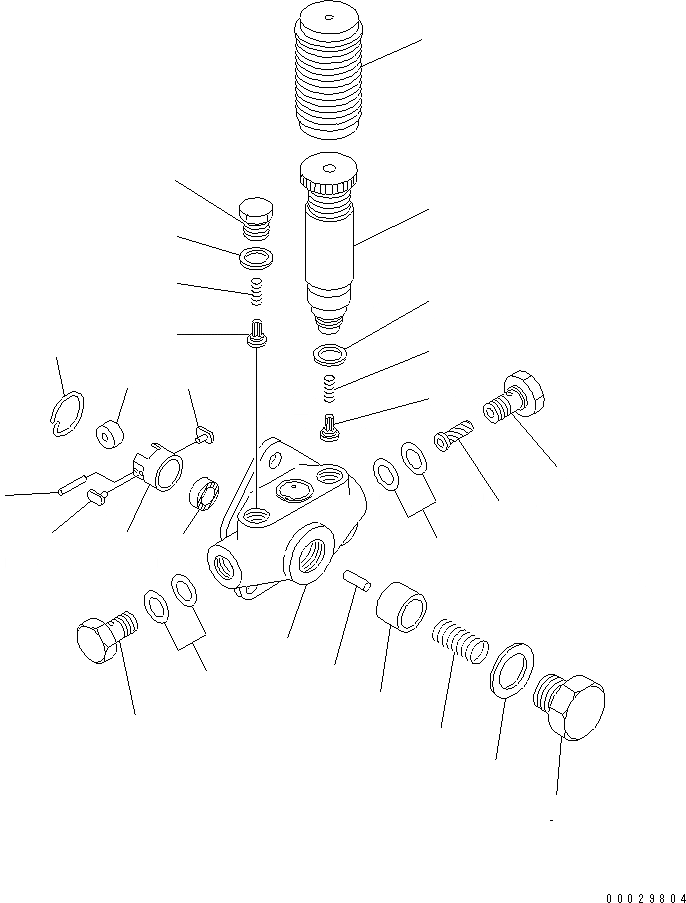 00029804