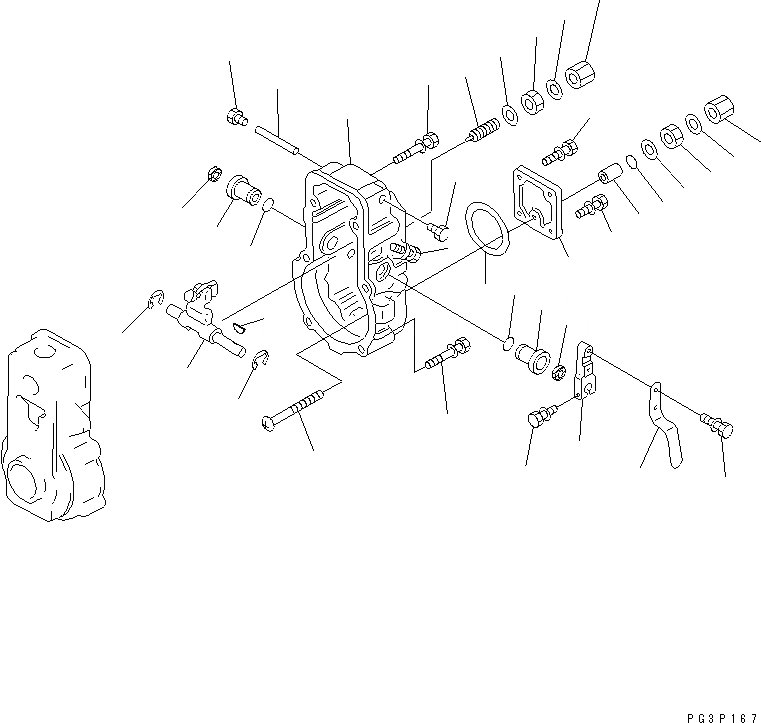 PG3P167