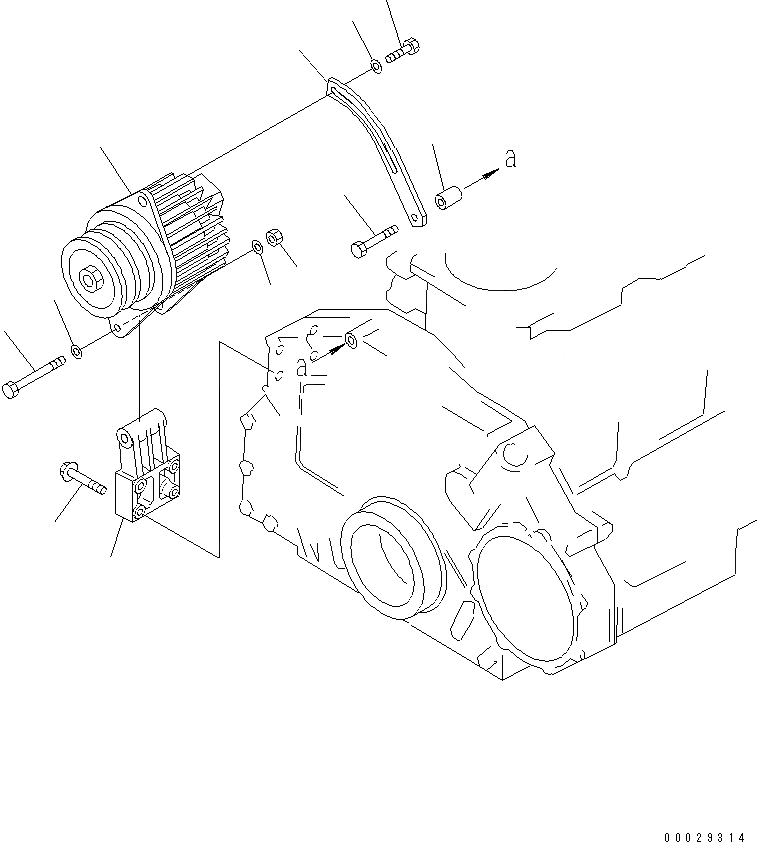 a

a

00029314