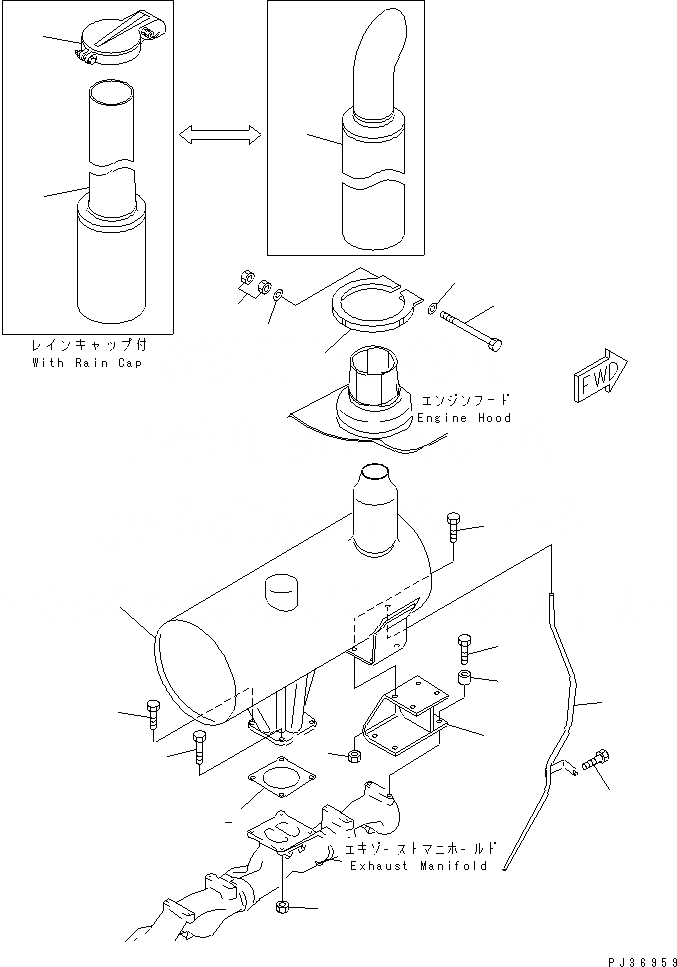 レインキャップ付
With Rain Cap

FWD

エンジンフード
Engine Hood

エキゾーストマニホールド
Exhaust Manifold

PJ36959