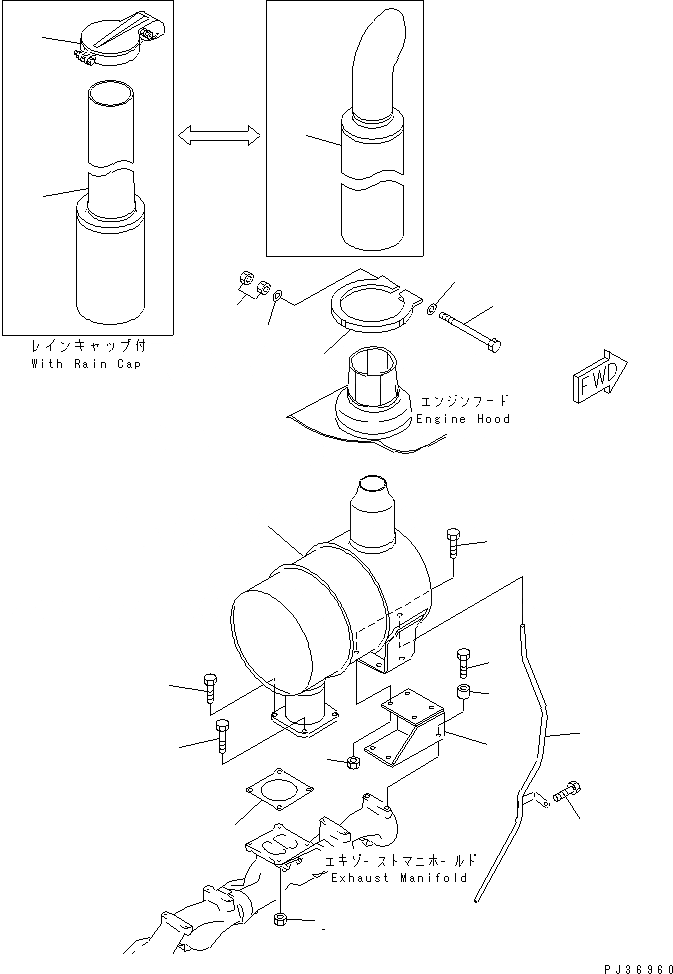 レインキャップ付
With Rain Cap

FWD

エンジンフード
Engine Hood

エキゾーストマニホールド
Exhaust Manifold

PJ36960