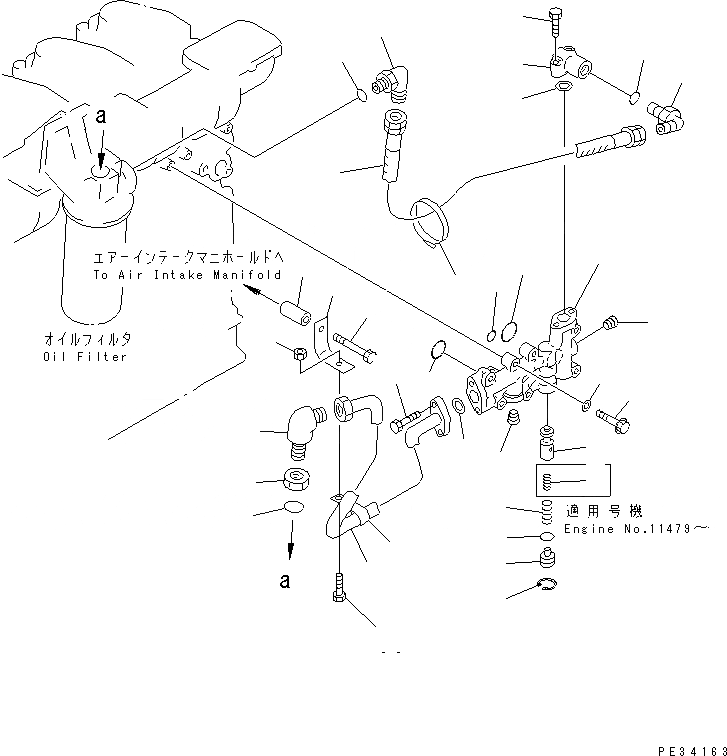 a

エアーインテークマニホールドへ
To Air Intake Manifold

オイルフィルタ
Oil Filter

適用号機
Engine No.11479～

a

PE34163