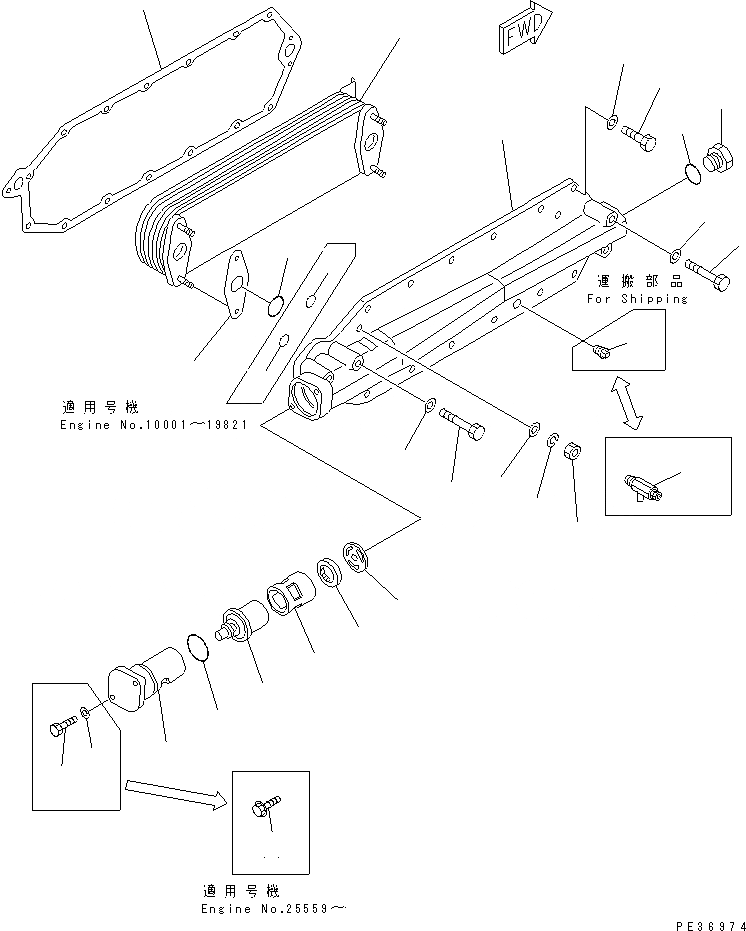 FWD

運搬部品
For Shipping

適用号機
Engine No.10001～19821

適用号機
Engine No.25559～

PE36974