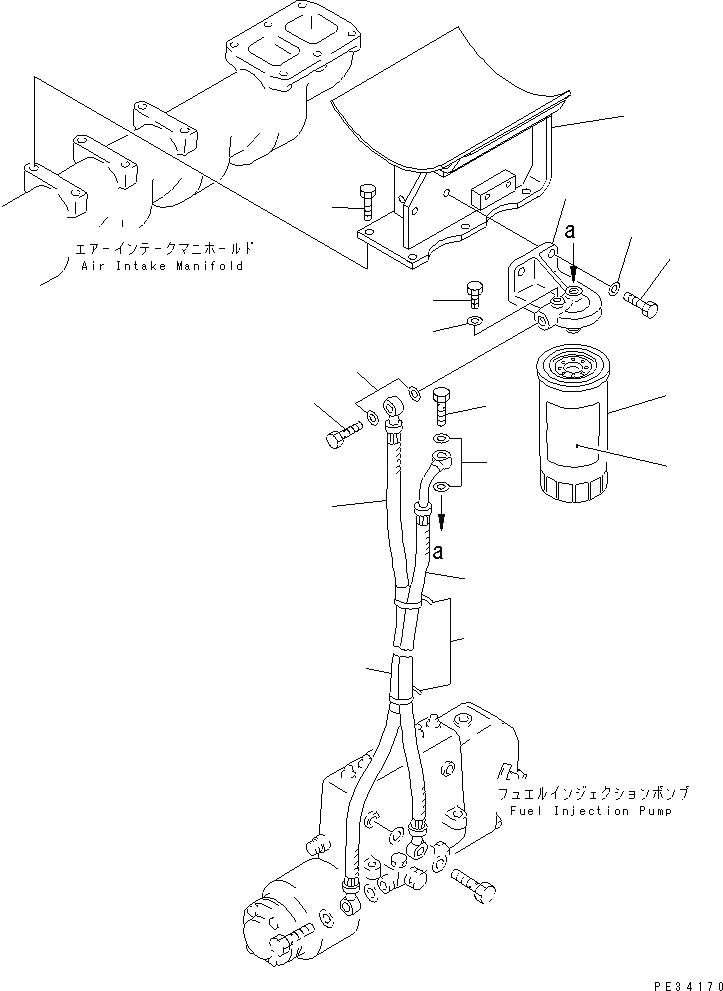 エアーインテークマニホールド
Air Intake Manifold

a

a

フュエルインジェクションポンプ
Fuel Injection Pump

PE34170