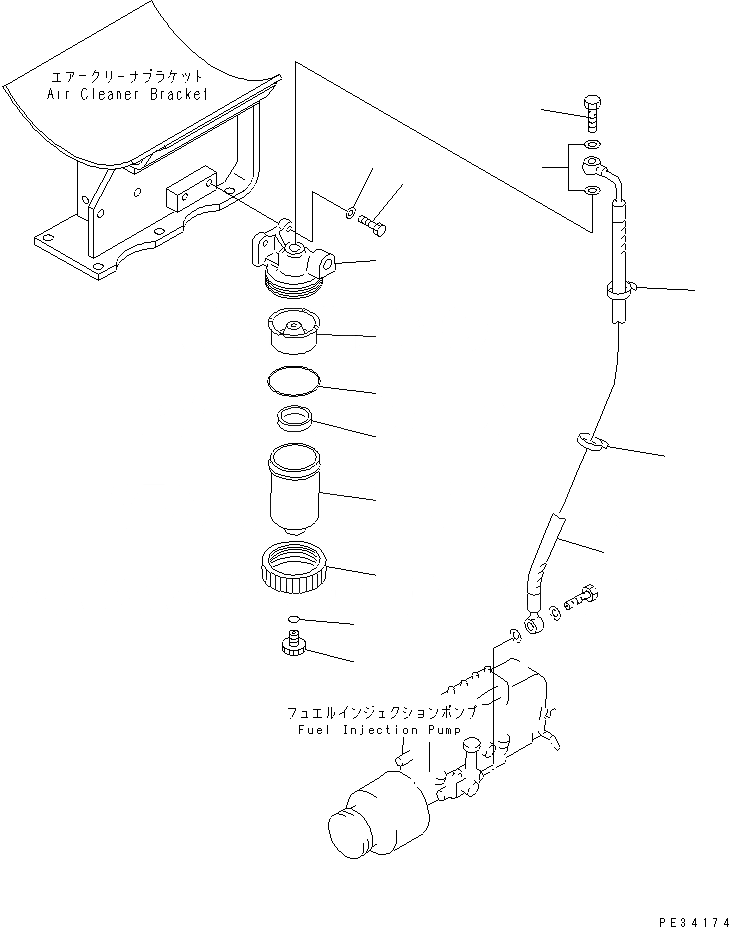 エアークリーナブラケット
Air Cleaner Bracket

フュエルインジェクションポンプ
Fuel Injection Pump

PE34174