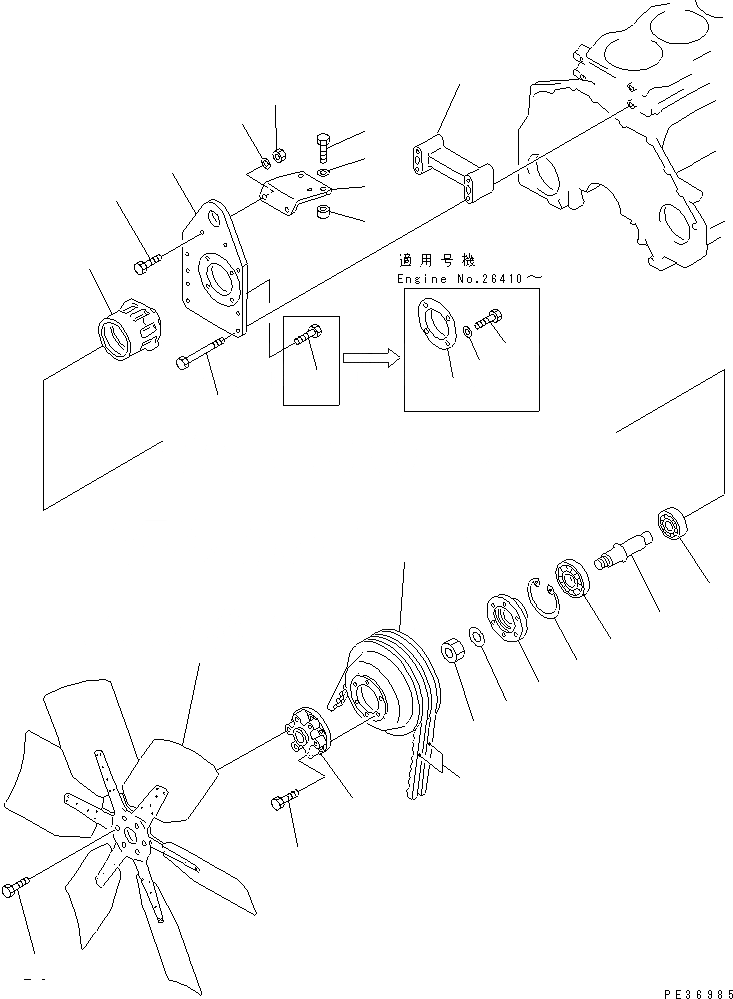 適用号機
Engine No.26410～

PE36985