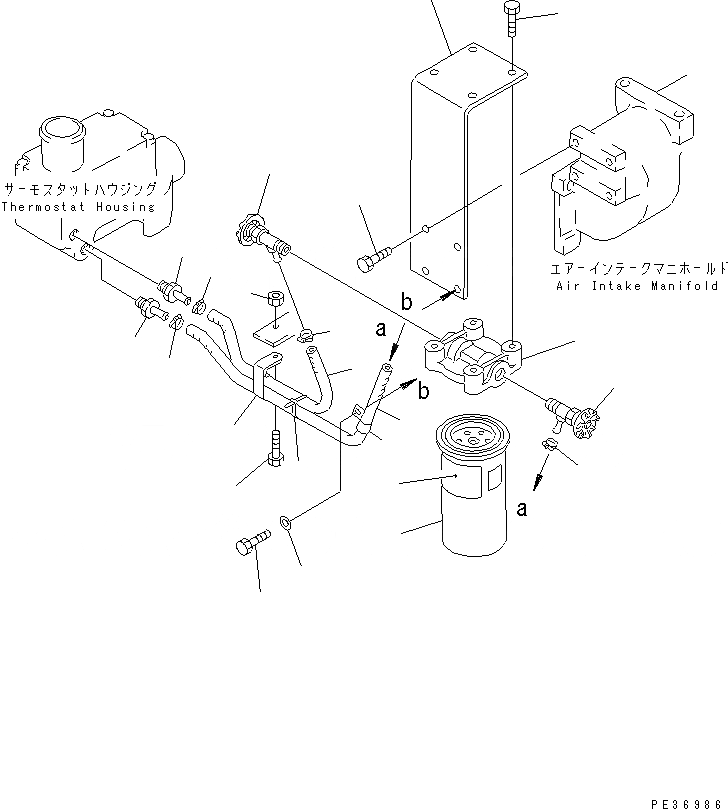 サーモスタットハウジング
Thermostat Housing

エアーインテークマニホールド
Air Intake Manifold

b
a
b
a

PE36986