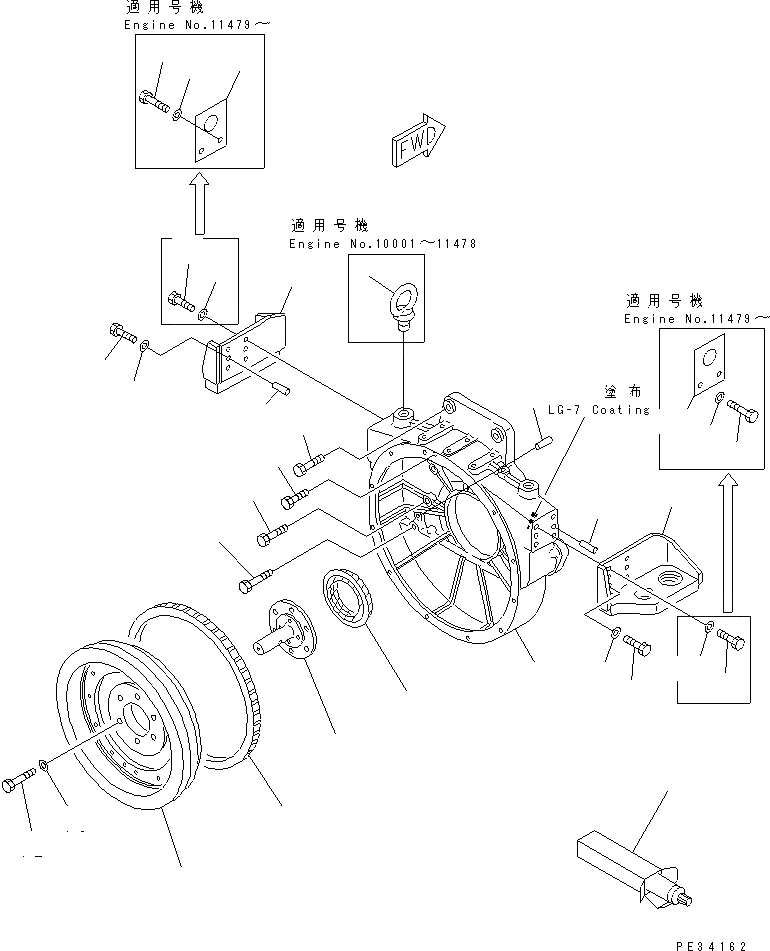 適用号機
Engine No.11479～

FWD

適用号機
Engine No.10001～11478

適用号機
Engine No.11479～

塗布
LG-7 Coating

PE34162