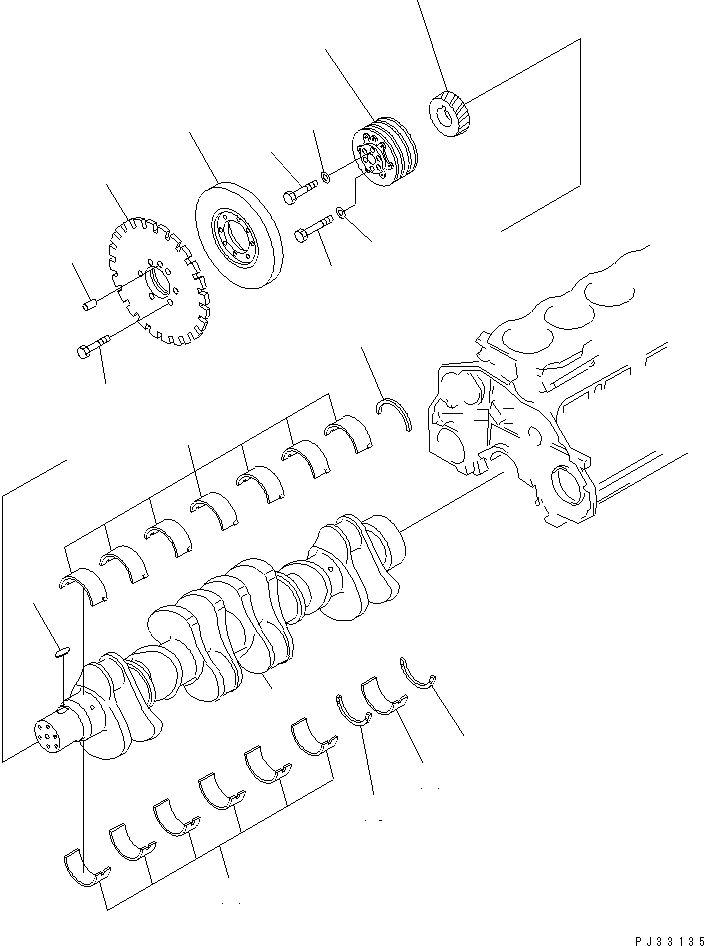 PJ33135