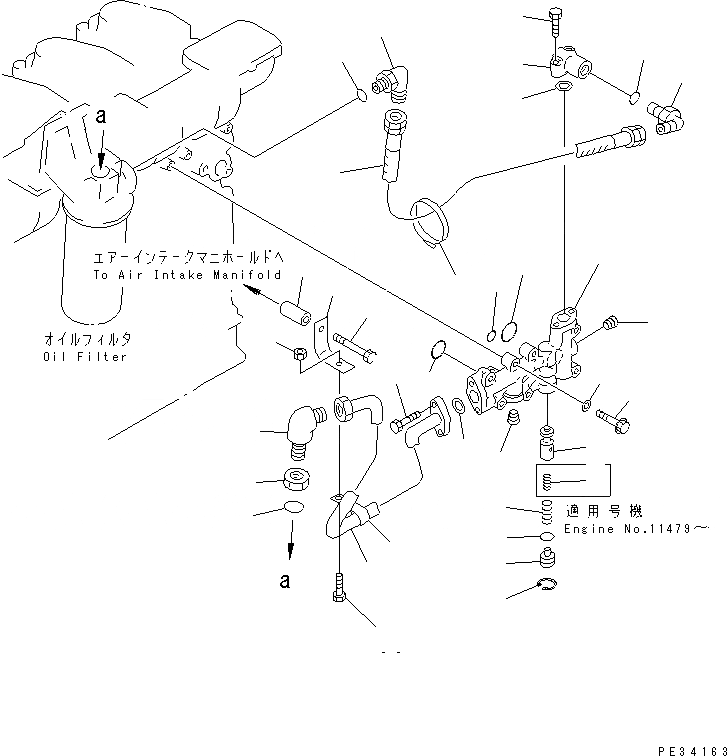 a

エアーインテークマニホールドへ
To Air Intake Manifold

オイルフィルタ
Oil Filter

適用号機
Engine No.11479～

a

PE34163