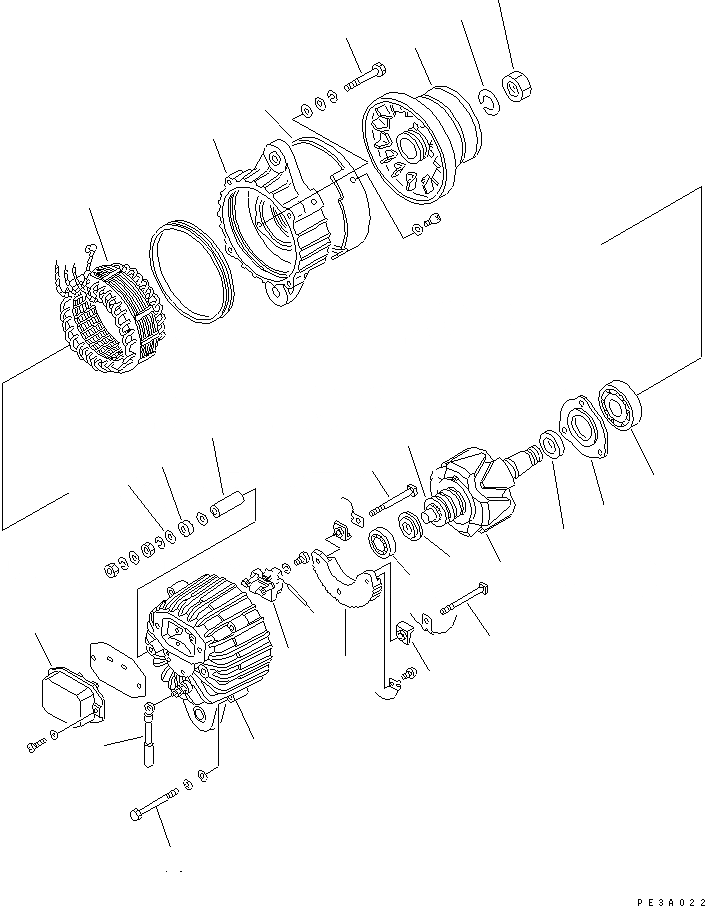 PE3A022