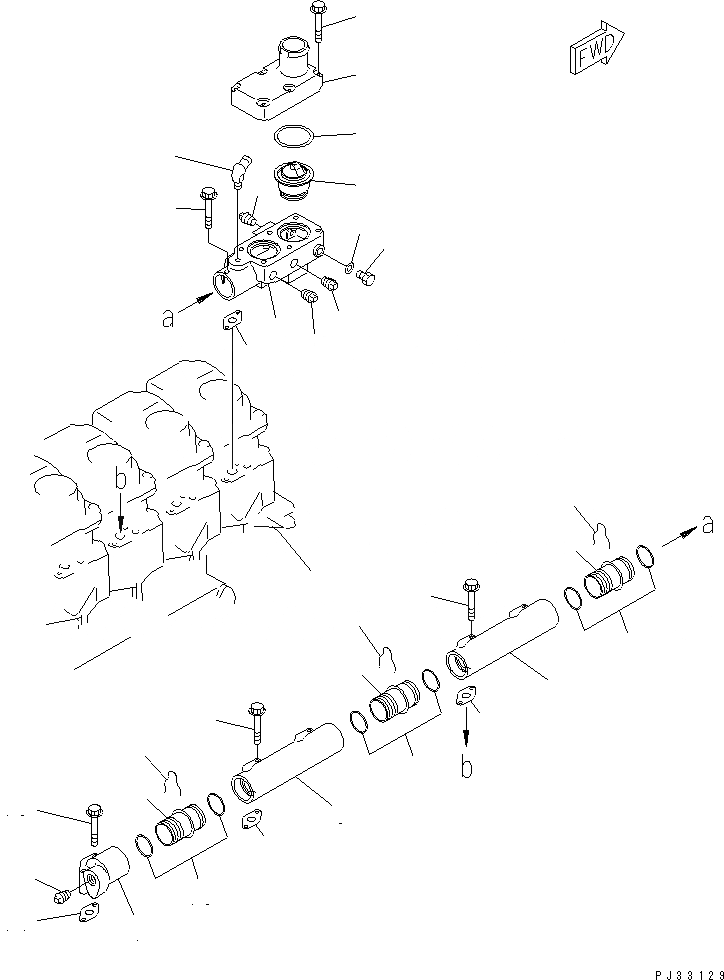 FWD

a

b

a

b

PJ33129