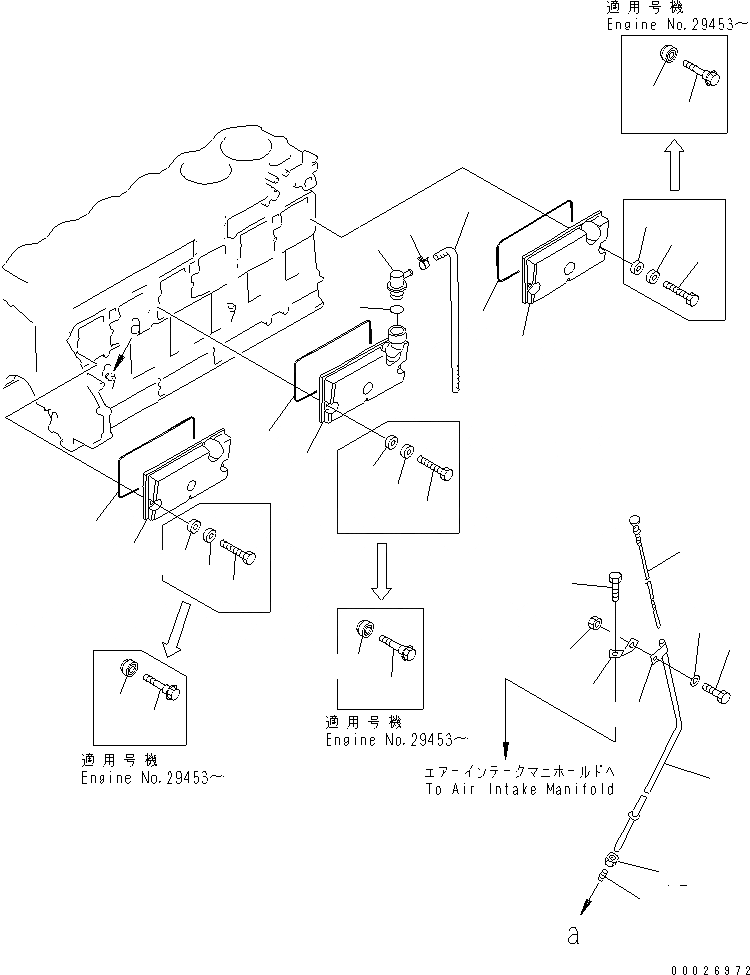 適用号機
Engine No.29453～

a

適用号機
Engine No.29453～

適用号機
Engine No.29453～

エアーインテークマニホールドへ
To Air Intake Manifold

a

00026972