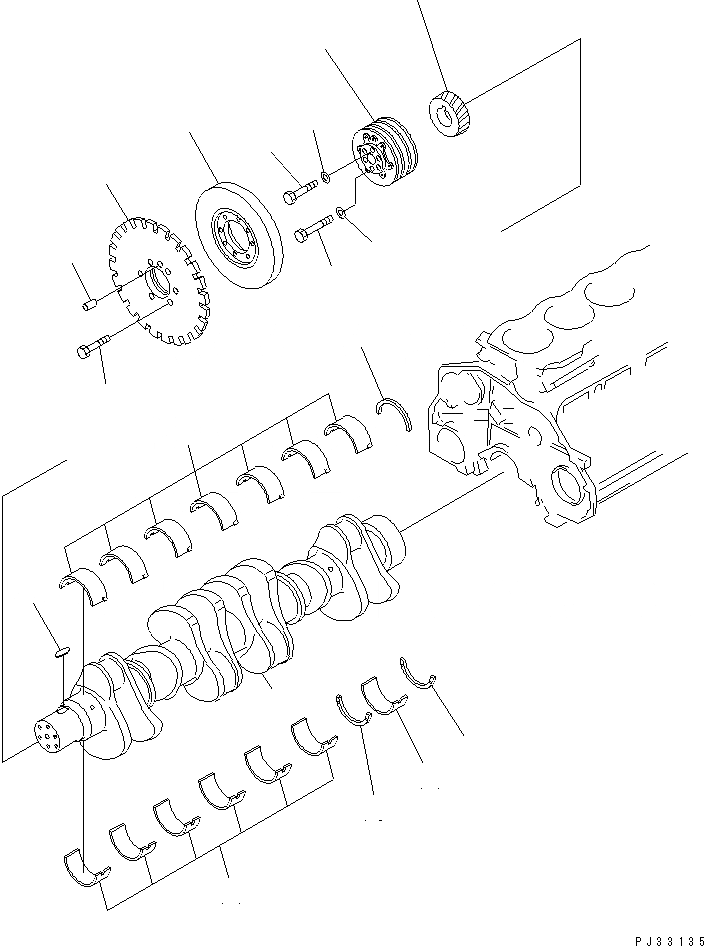 PJ33135