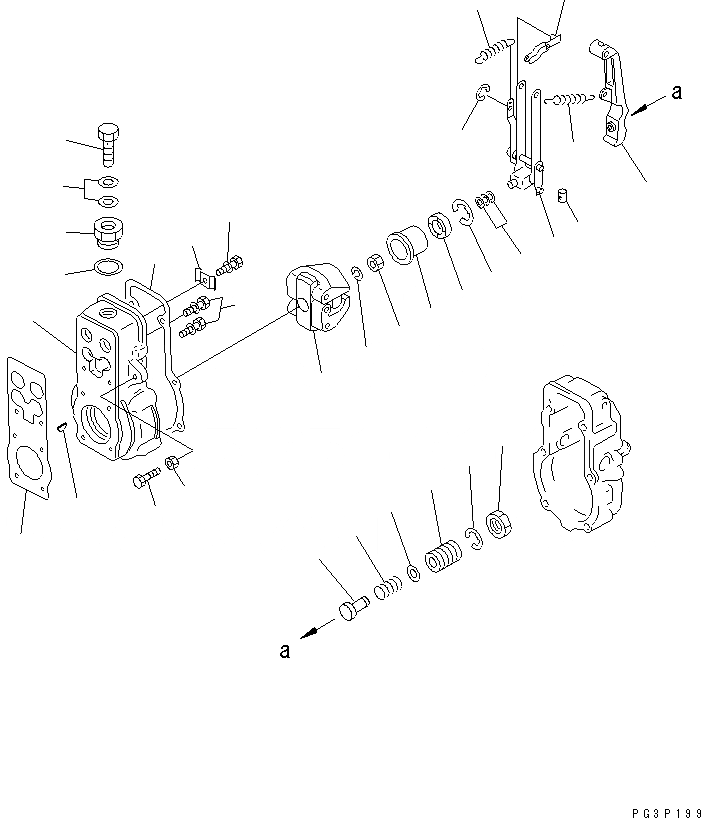 a

a

PG3P199