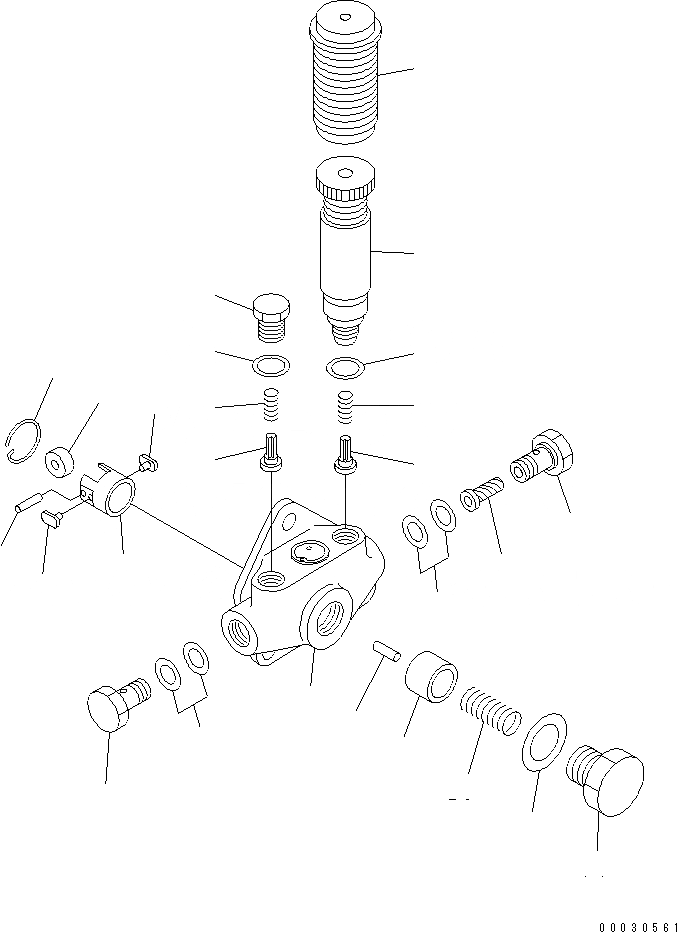 00030561