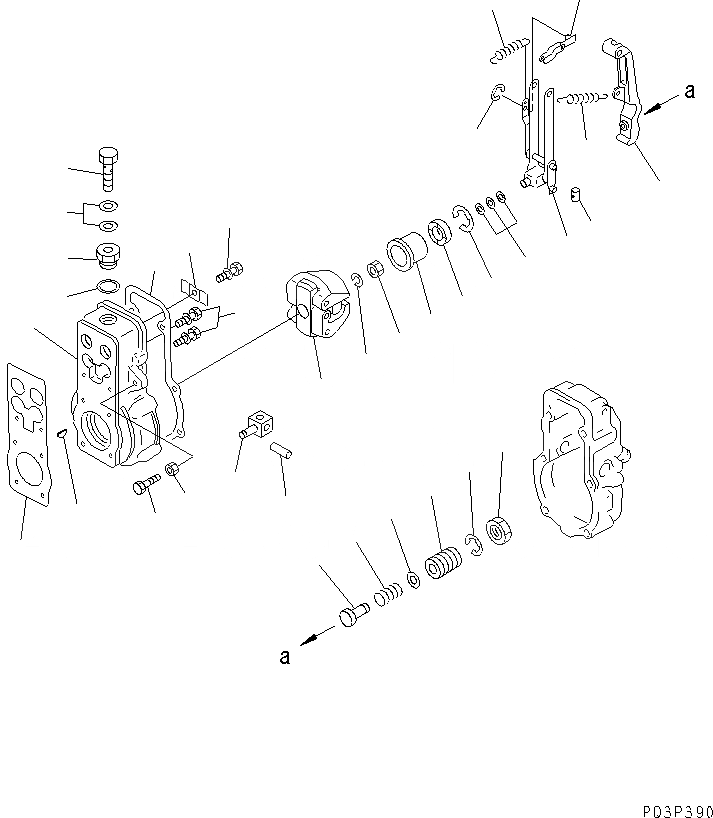 a

a

P03P390