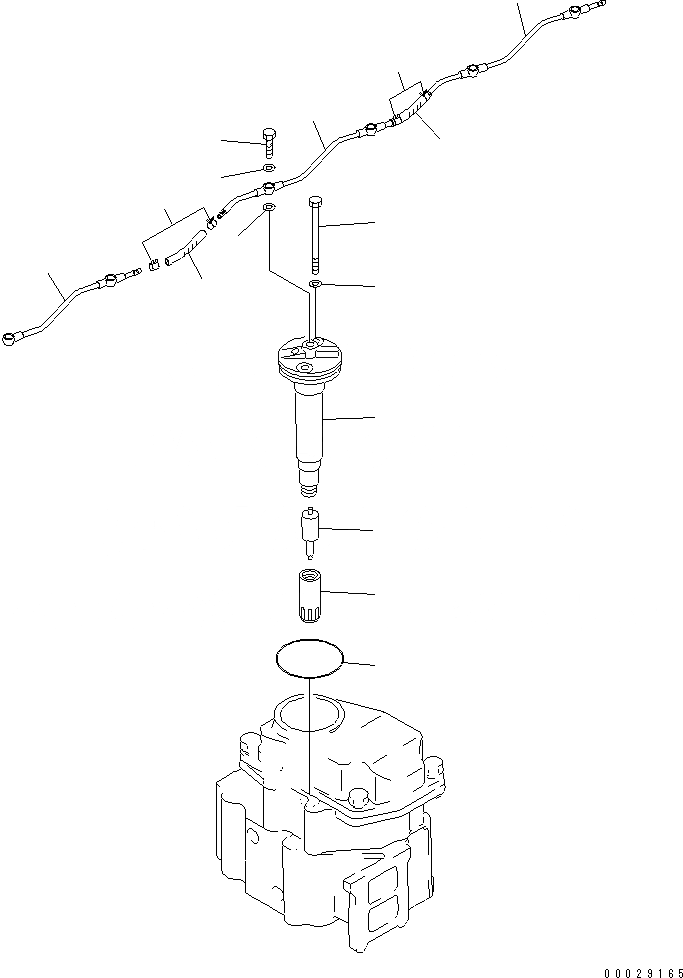 00029165