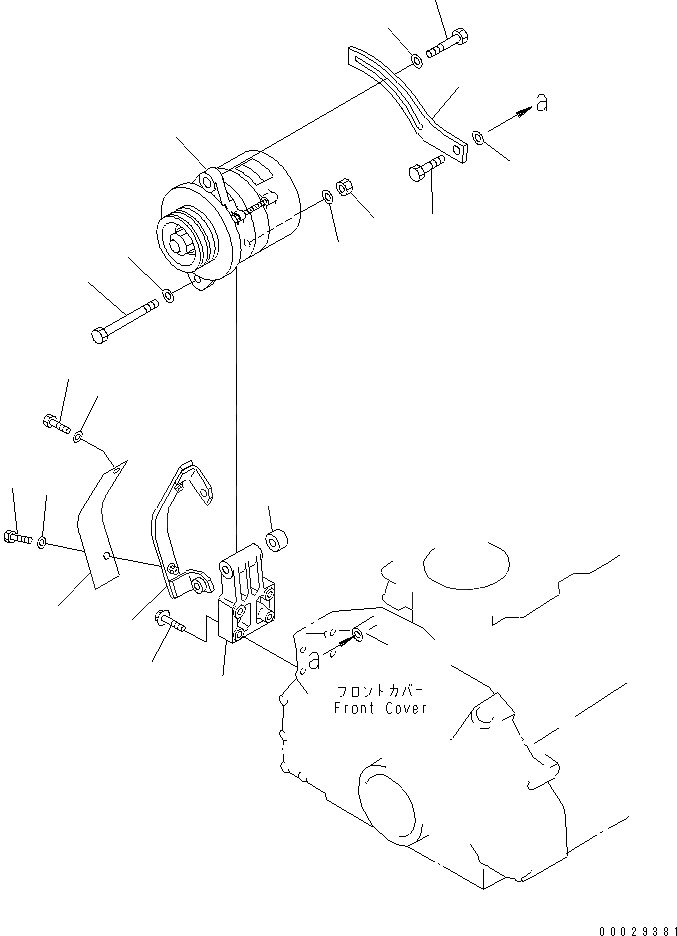 a

a

フロントカバー
Front Cover

00029381