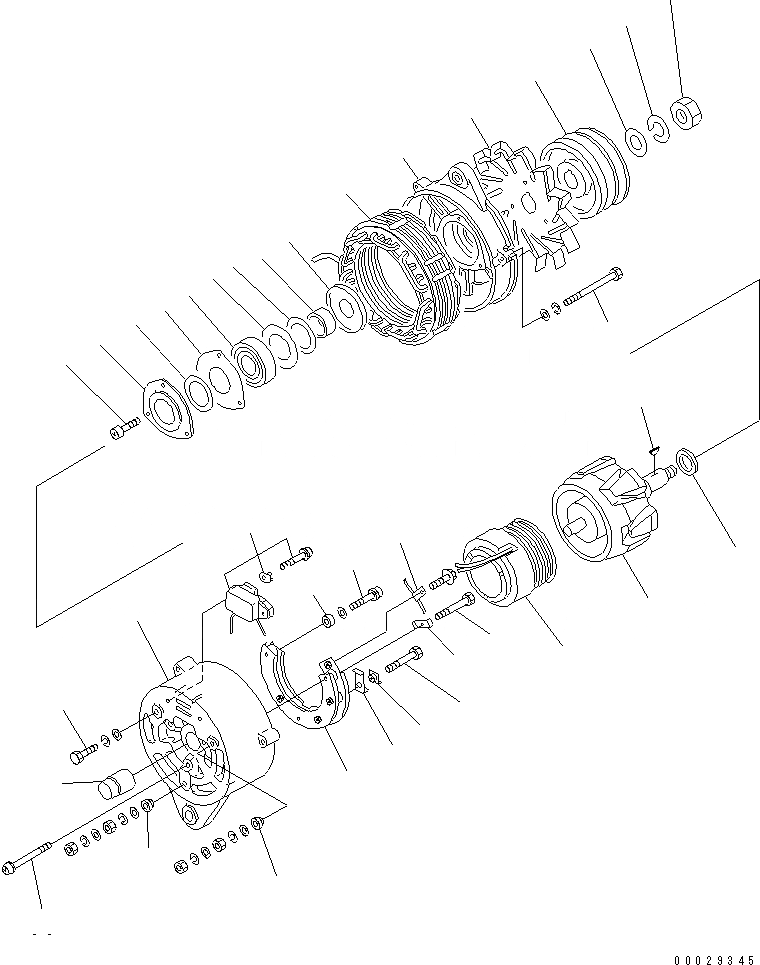 00029345