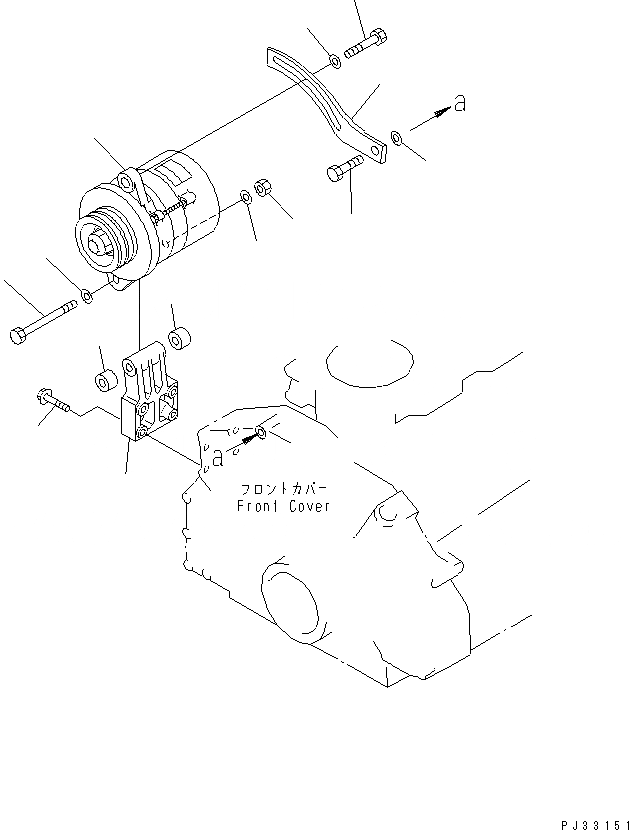 a

a

フロントカバー
Front Cover

PJ33151