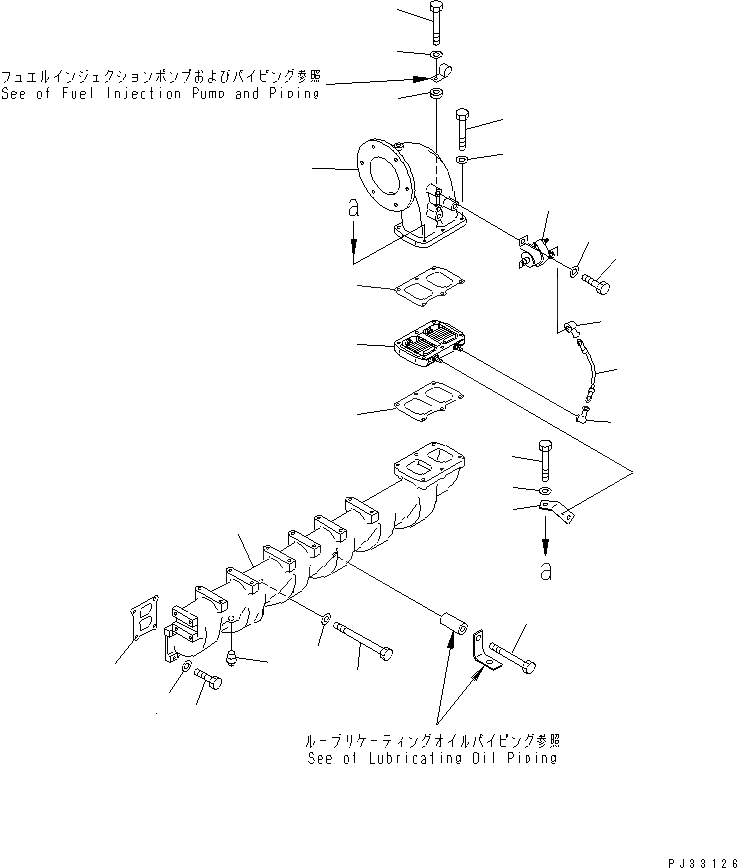 フュエルインジェクションポンプおよびパイピング参照
See of Fuel Injection Pump and Piping

a

a

ルーブリケーティングオイルパイピング参照
See of Lubricating Oil Piping

PJ33126