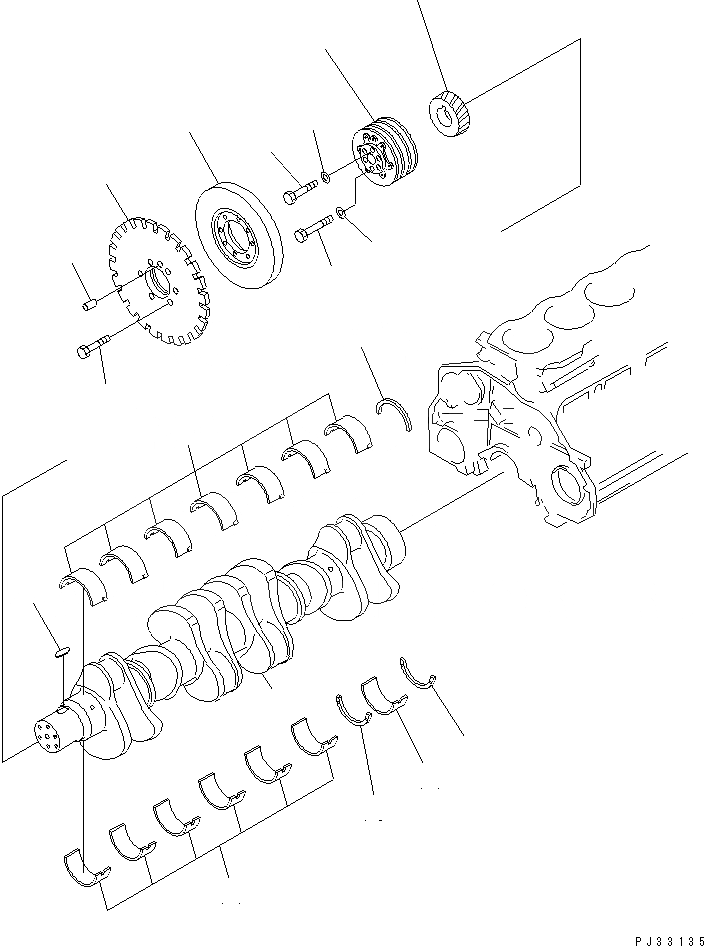 PJ33135