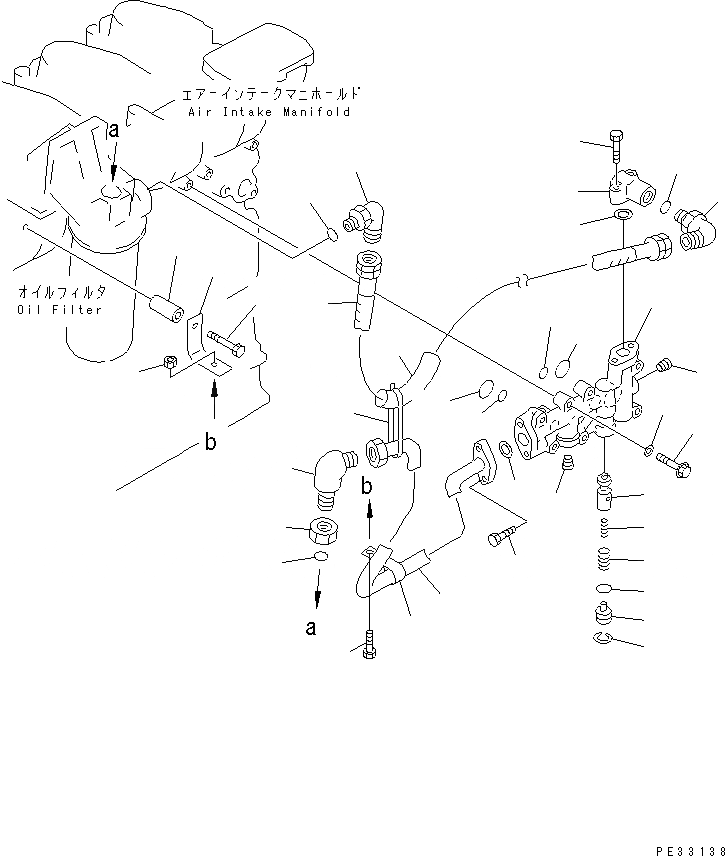 エアーインテークマニホールド
Air Intake Manifold

a

オイルフィルタ
Oil Filter

b

b

a

PE33138