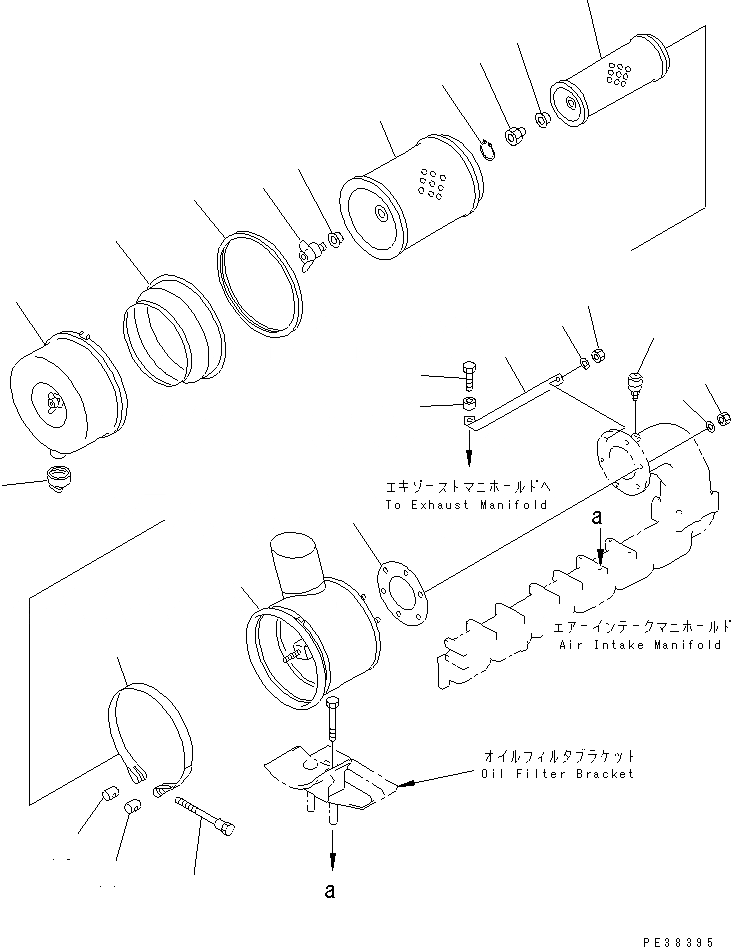 エキゾーストマニホールドへ
To Exhaust Manifold

a

エアーインテークマニホールド
Air Intake Manifold

オイルフィルタブラケット
Oil Filter Bracket

a

PE38395