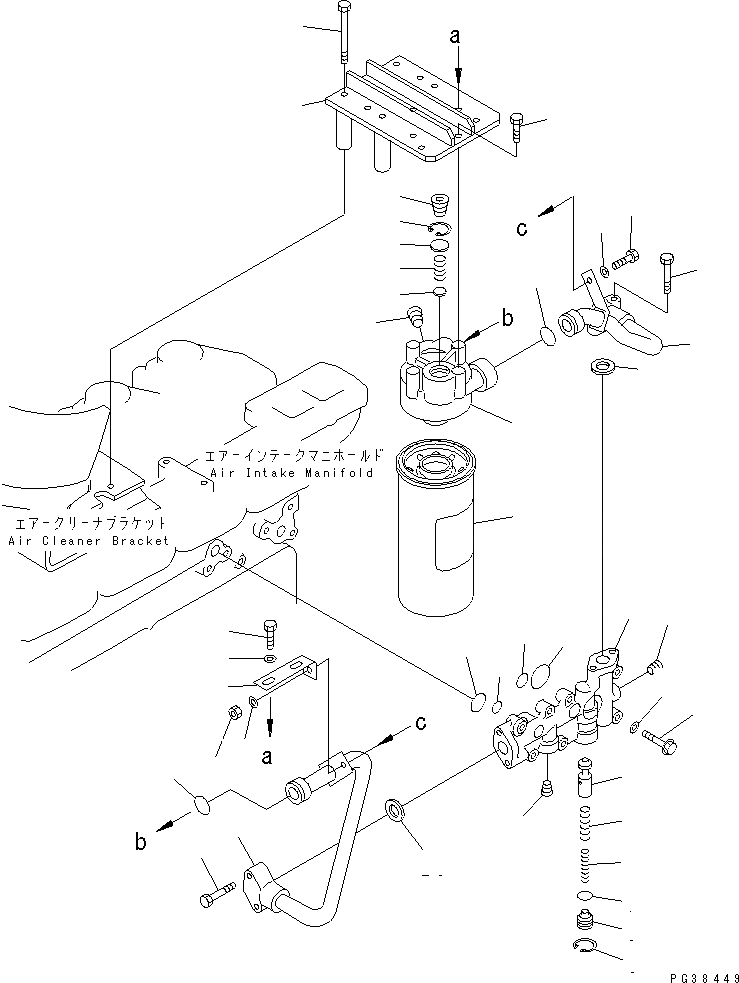 a
c
b
エアーインテークマニホールド
Air Intake Manifold
エアークリーナブラケット
Air Cleaner Bracket
a
c
b
PG38449