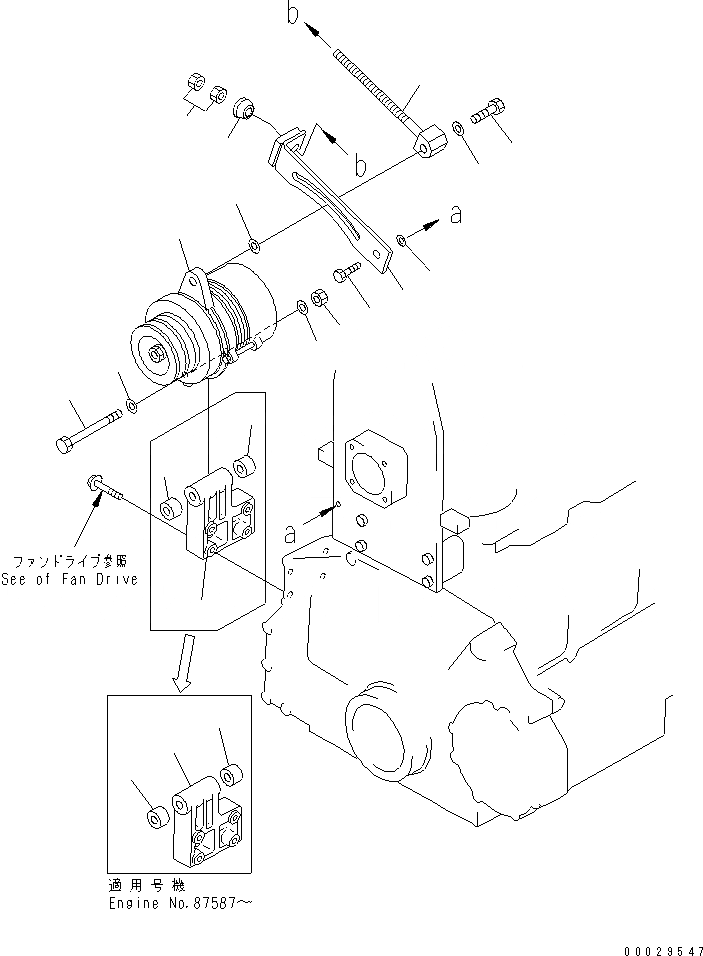 b

b

a

a

ファンドライブ参照
See of Fan Drive

適用号機
Engine No.87587～

00029547