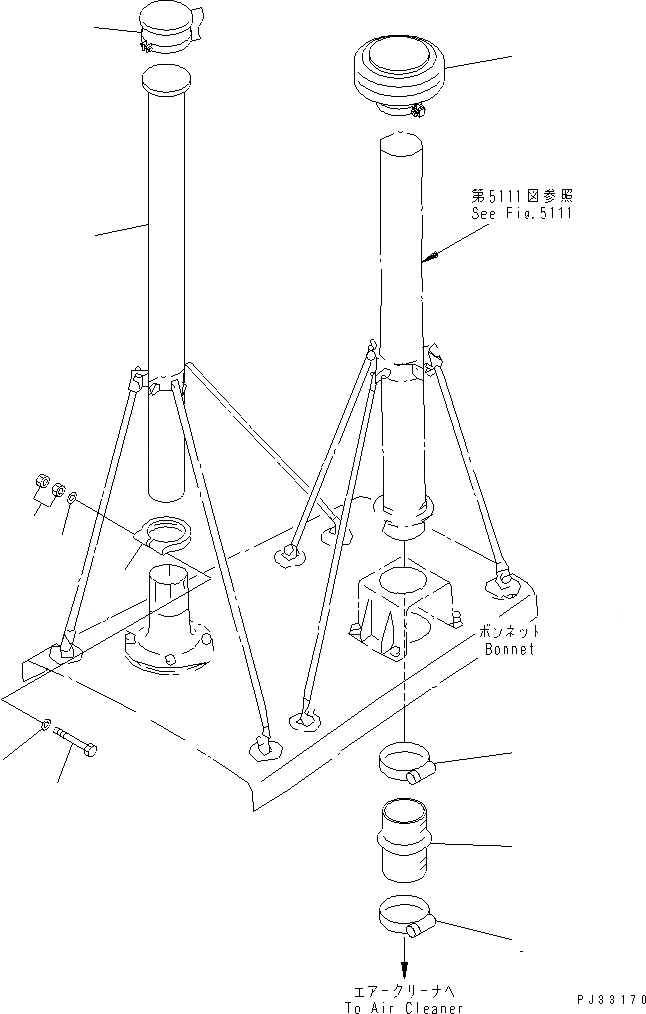 第5111図参照
See Fig.5111

ボンネット
Bonnet

エアークリーナへ
To Air Cleaner

PJ33170