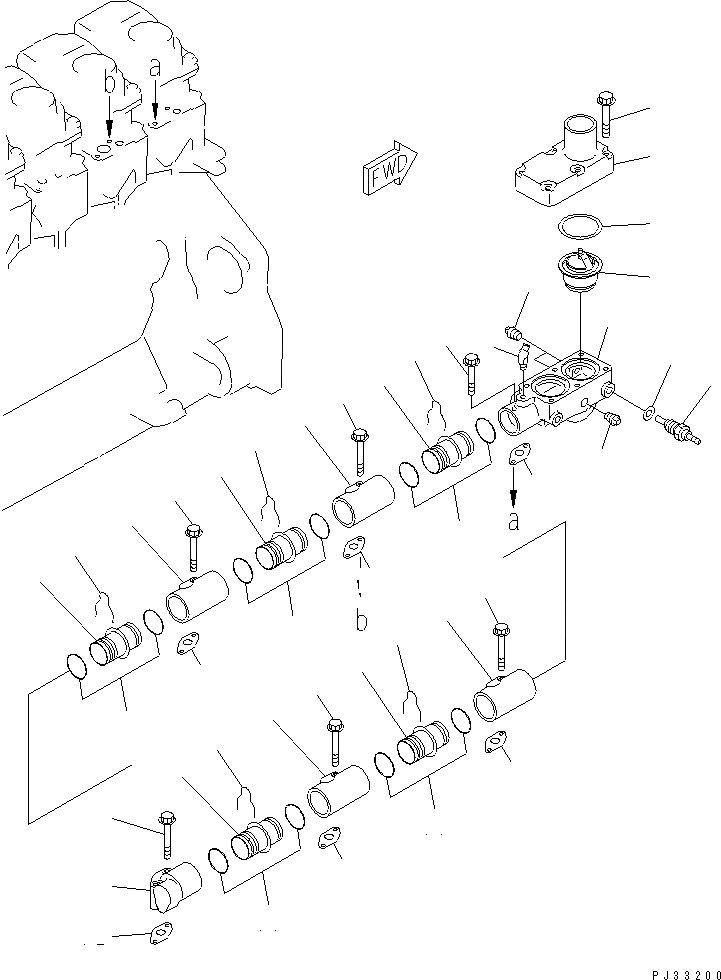 b
a
FWD
a
b
PJ33200